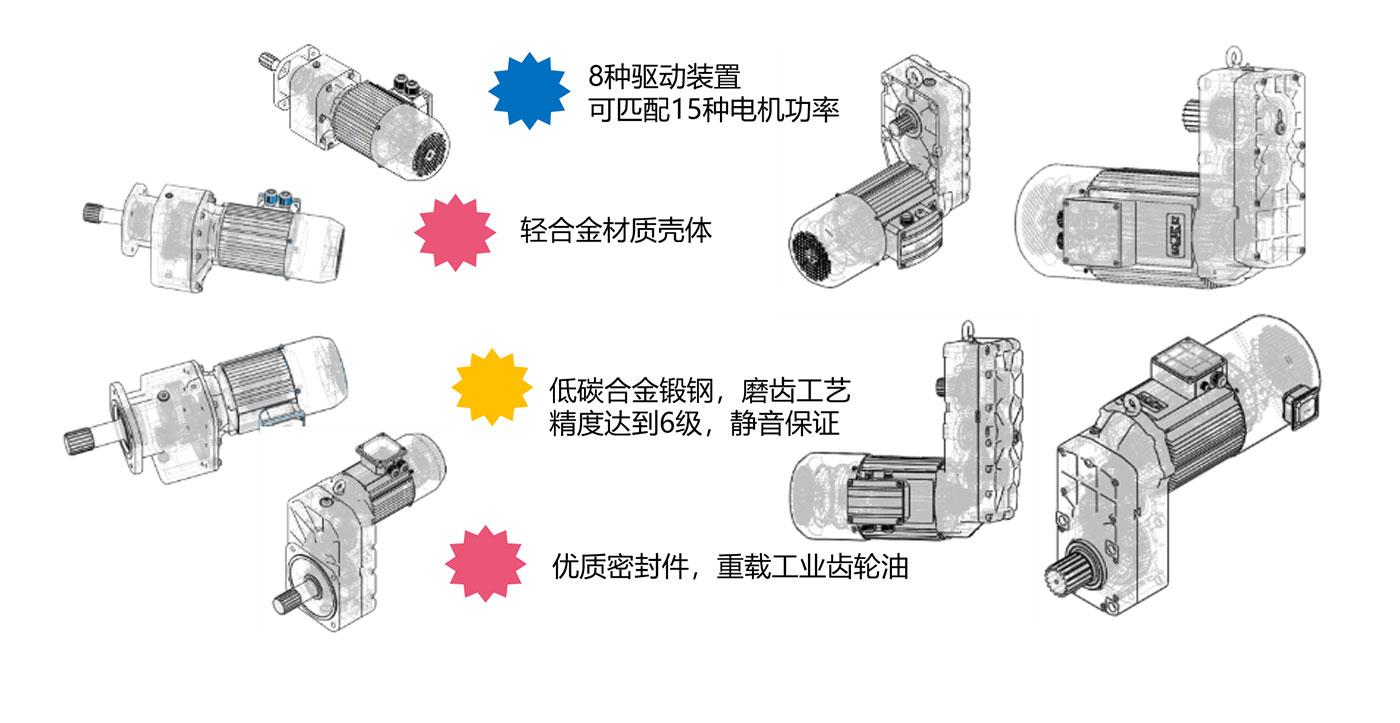 8种驱动装置
可匹配15种电机功率

轻合金材质壳体

低碳合金锻钢，磨齿工艺
精度达到6级，静音保证

优质密封件，重载工业齿轮油